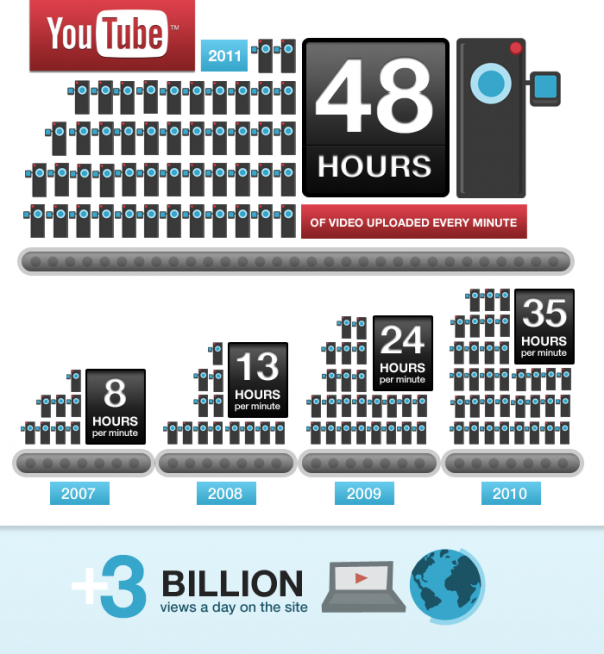 YouTube™

2011

48
HOURS

OF VIDEO UPLOADED EVERY MINUTE

8
HOURS
per minute

13
HOURS
per minute

24
HOURS
per minute

35
HOURS
per minute

2007

2008

2009

2010

+3 BILLION
views a day on the site